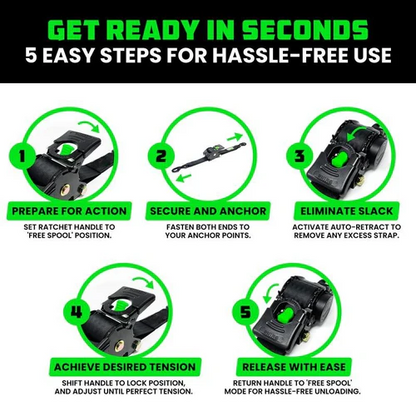 GET READY IN SECONDS
5 EASY STEPS FOR HASSLE-FREE USE

1
PREPARE FOR ACTION
SET RATCHET HANDLE TO 'FREE SPOOL' POSITION.

2
SECURE AND ANCHOR
FASTEN BOTH ENDS TO YOUR ANCHOR POINTS.

3
ELIMINATE SLACK
ACTIVATE AUTO-RETRACT TO REMOVE ANY EXCESS STRAP.

4
ACHIEVE DESIRED TENSION
SHIFT HANDLE TO LOCK POSITION, AND ADJUST UNTIL PERFECT TENSION.

5
RELEASE WITH EASE
RETURN HANDLE TO 'FREE SPOOL' MODE FOR HASSLE-FREE UNLOADING.